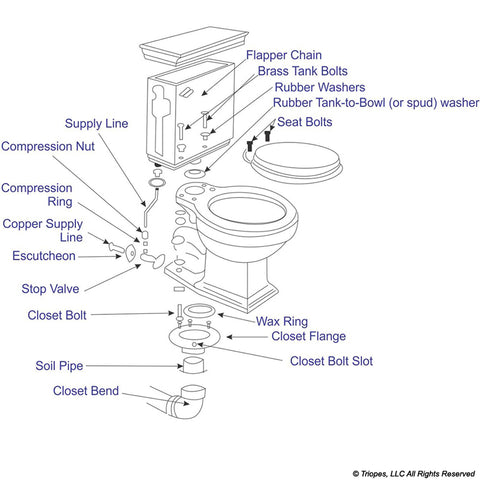 Flapper Chain
Brass Tank Bolts
Rubber Washers
Rubber Tank-to-Bowl (or spud) washer
Seat Bolts
Supply Line
Compression Nut
Compression Ring
Copper Supply Line
Escutcheon
Stop Valve
Closet Bolt
Wax Ring
Closet Flange
Closet Bolt Slot
Soil Pipe
Closet Bend

© Triopes, LLC All Rights Reserved