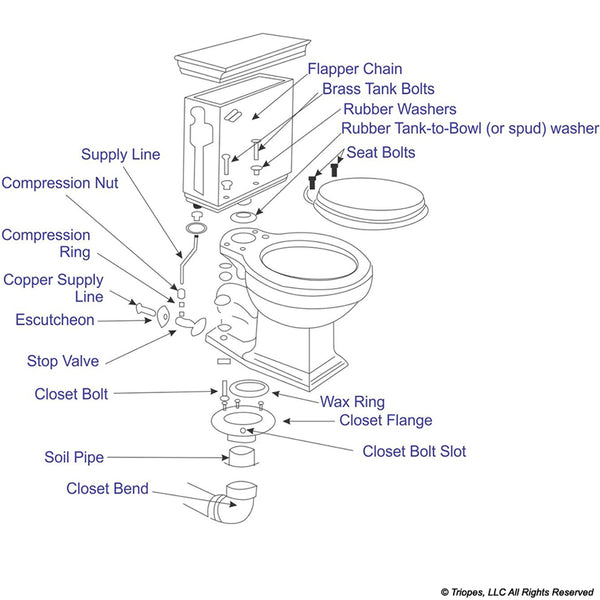 Flapper Chain
Brass Tank Bolts
Rubber Washers
Rubber Tank-to-Bowl (or spud) washer
Seat Bolts
Supply Line
Compression Nut
Compression Ring
Copper Supply Line
Escutcheon
Stop Valve
Closet Bolt
Wax Ring
Closet Flange
Closet Bolt Slot
Soil Pipe
Closet Bend

© Triopes, LLC All Rights Reserved