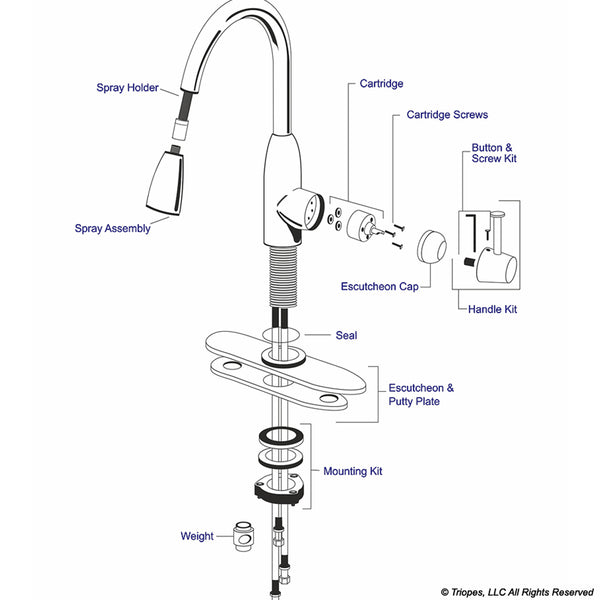 Spray Holder

Cartridge

Cartridge Screws

Button & Screw Kit

Spray Assembly

Escutcheon Cap

Handle Kit

Seal

Escutcheon & Putty Plate

Mounting Kit

Weight

© Triopes, LLC All Rights Reserved