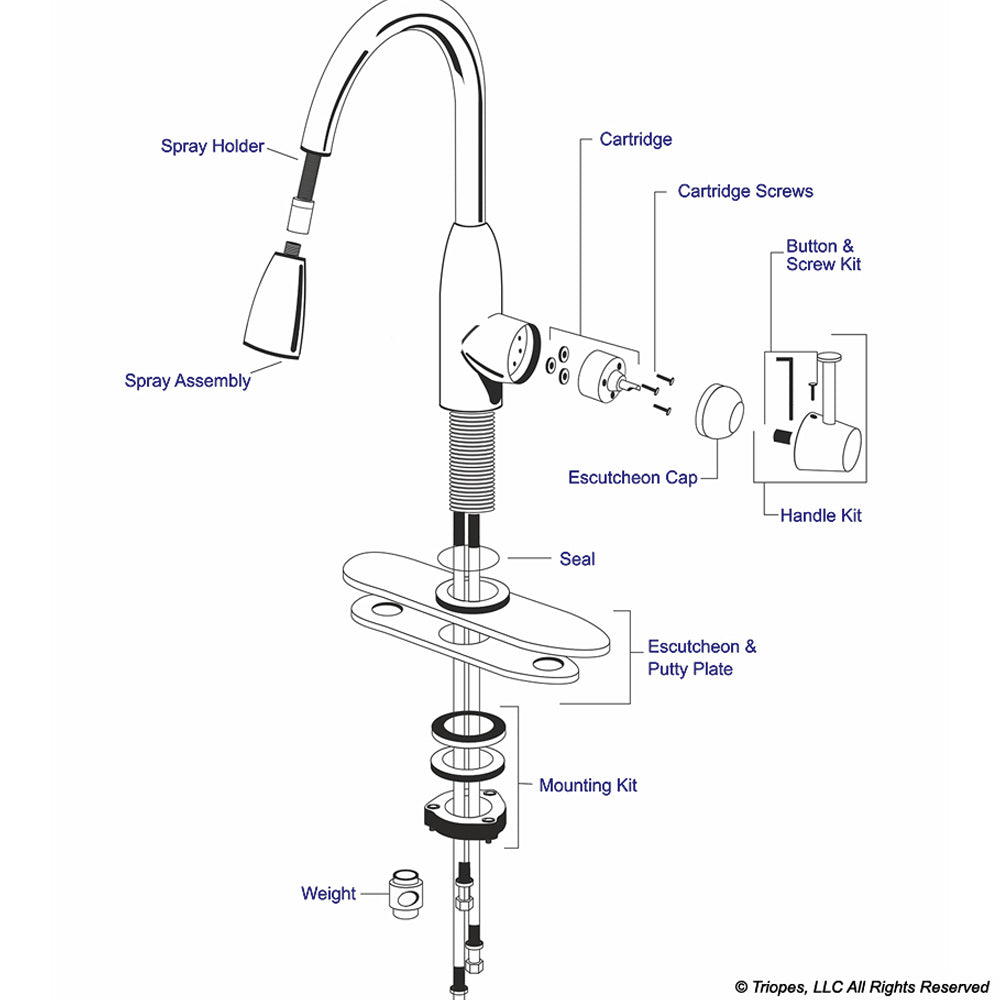 Spray Holder

Cartridge

Cartridge Screws

Button &
Screw Kit

Spray Assembly

Escutcheon Cap

Handle Kit

Seal

Escutcheon &
Putty Plate

Mounting Kit

Weight

© Triopes, LLC All Rights Reserved