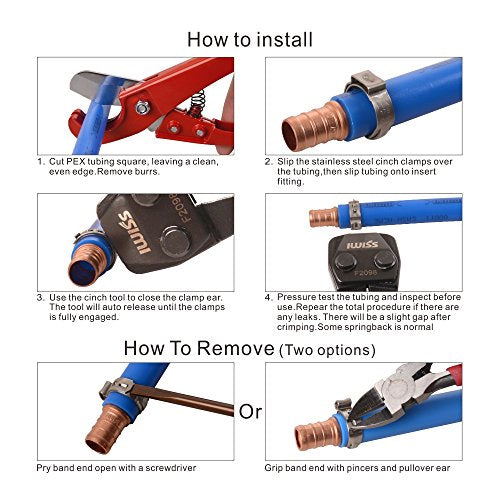 How to install

1. Cut PEX tubing square, leaving a clean, even edge.Remove burrs.

2. Slip the stainless steel cinch clamps over the tubing,then slip tubing onto insert fitting.

IWISS F2098

3. Use the cinch tool to close the clamp ear. The tool will auto release until the clamps is fully engaged.

IWISS F2098

4. Pressure test the tubing and inspect before use.Repear the total procedure if there are any leaks. There will be a slight gap after crimping.Some springback is normal

How To Remove (Two options)

Or

Pry band end open with a screwdriver

Grip band end with pincers and pullover ear